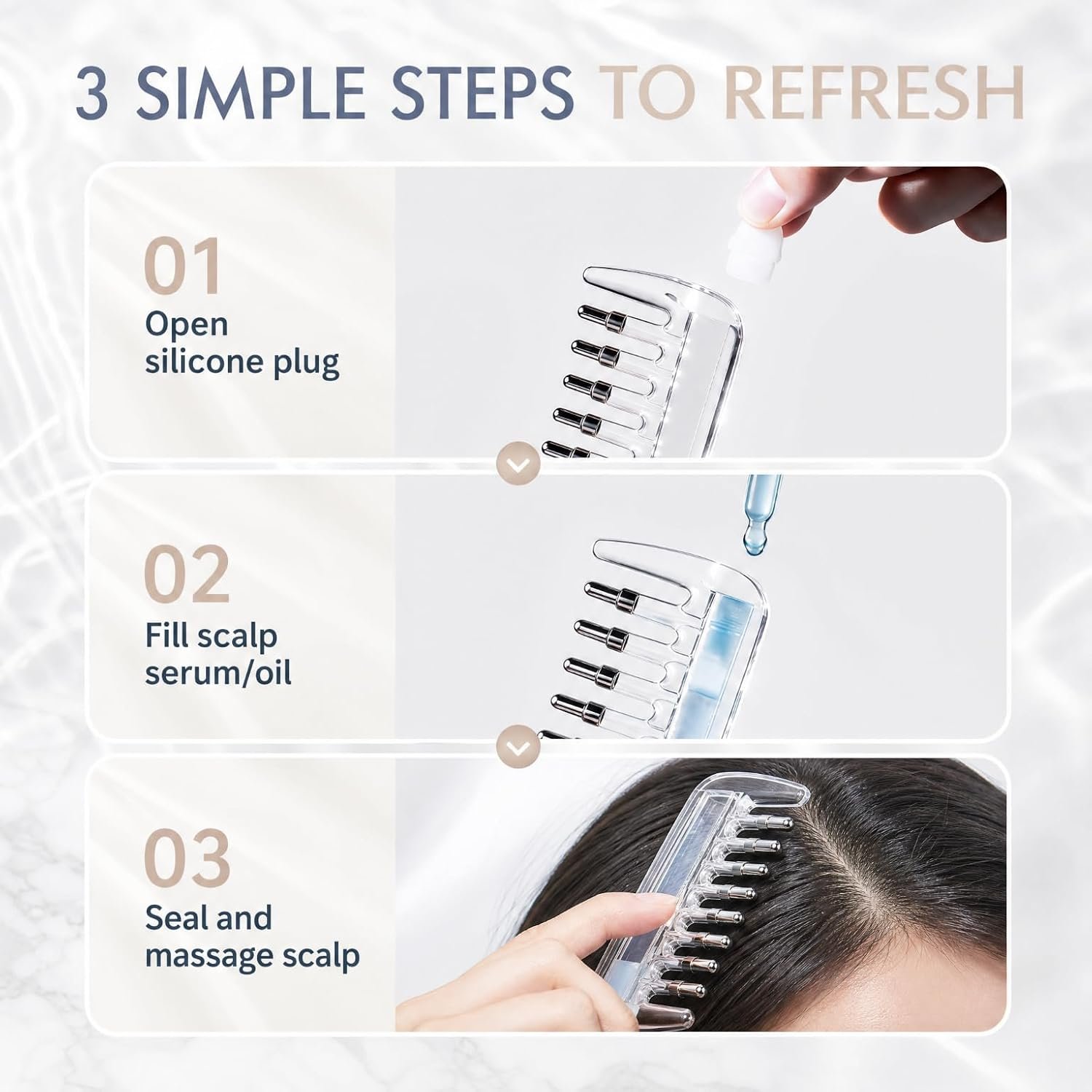 3 SIMPLE STEPS TO REFRESH

01
Open
silicone plug

02
Fill scalp
serum/oil

03
Seal and
massage scalp