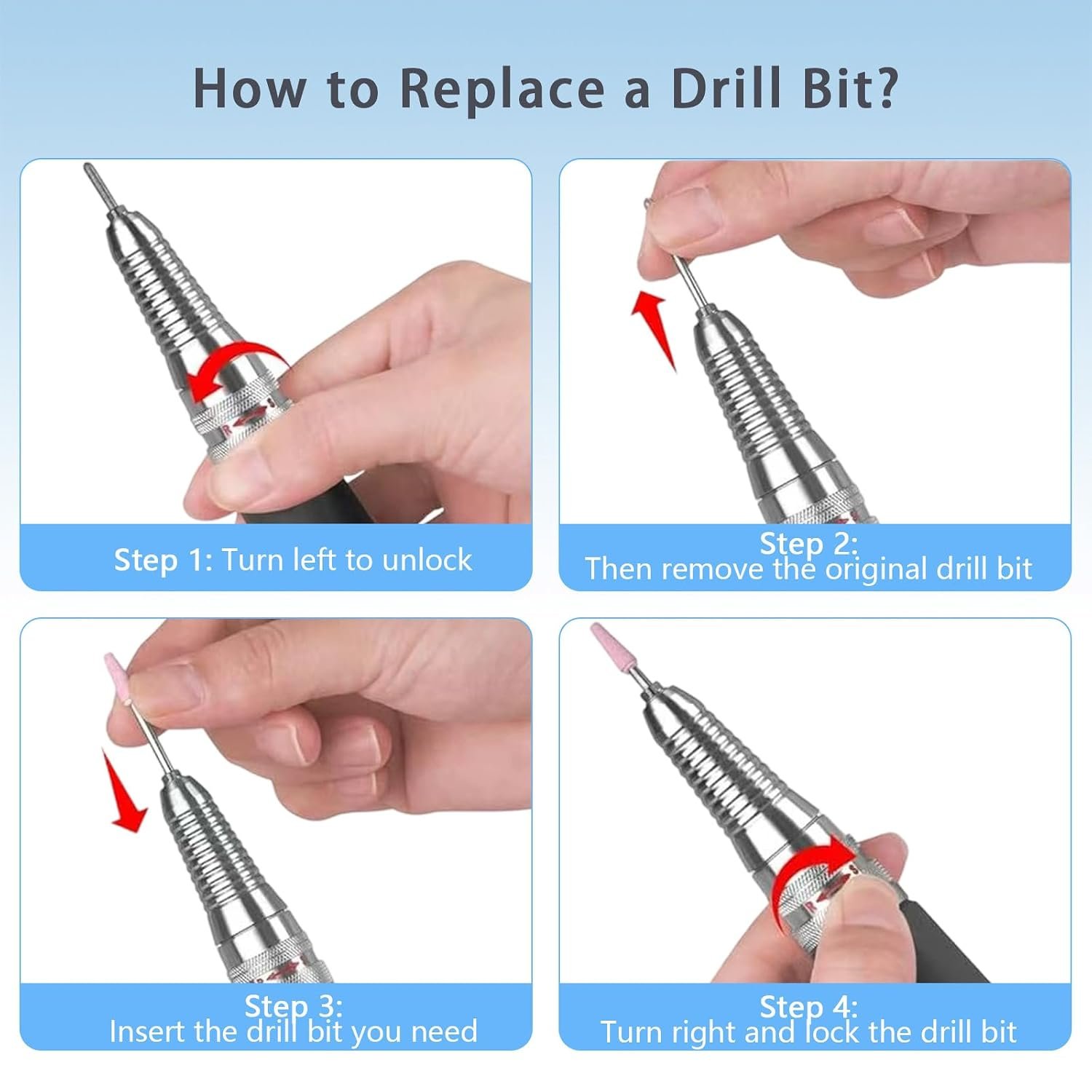 How to Replace a Drill Bit?

Step 1: Turn left to unlock

Step 2:
Then remove the original drill bit

Step 3:
Insert the drill bit you need

Step 4:
Turn right and lock the drill bit