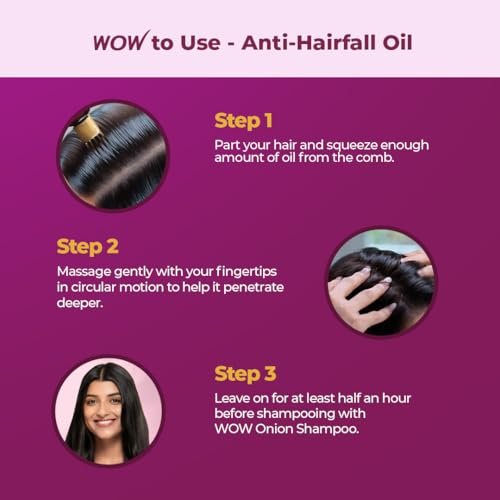 WOW to Use - Anti-Hairfall Oil

Step 1
Part your hair and squeeze enough amount of oil from the comb.

Step 2
Massage gently with your fingertips in circular motion to help it penetrate deeper.

Step 3
Leave on for at least half an hour before shampooing with WOW Onion Shampoo.